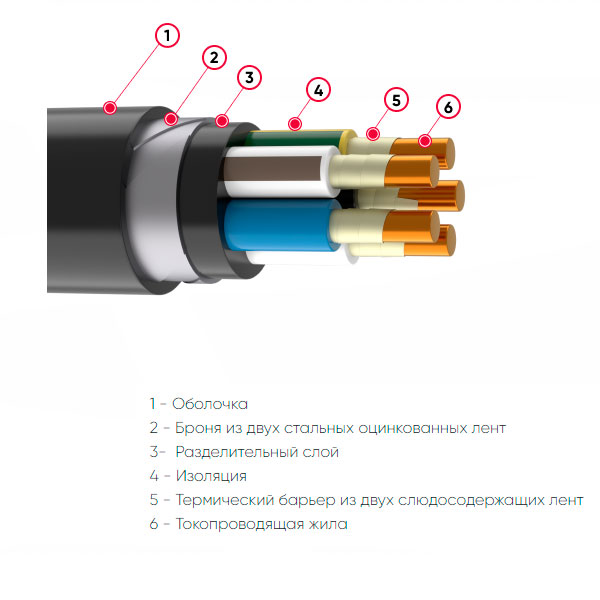 1
2
3
4
5
6

1 - Оболочка
2 - Броня из двух стальных оцинкованных лент
3- Разделительный слой
4 - Изоляция
5 - Термический барьер из двух слюдосодержащих лент
6 - Токопроводящая жила